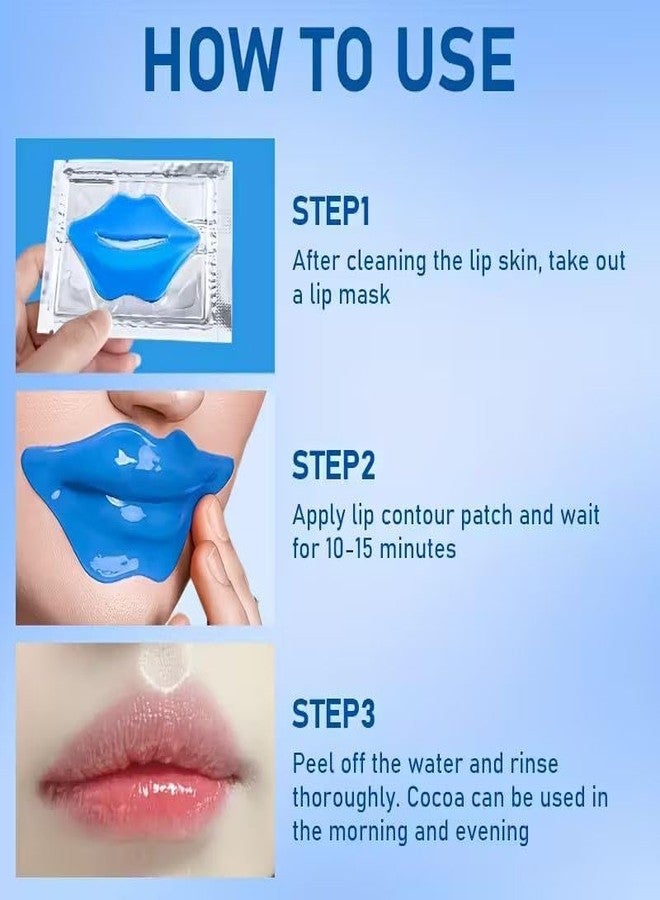 HOW TO USE

STEP1

After cleaning the lip skin, take out a lip mask

STEP2

Apply lip contour patch and wait for 10-15 minutes

STEP3

Peel off the water and rinse thoroughly. Cocoa can be used in the morning and evening